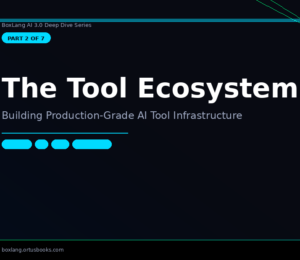 BoxLang AI 3.0 Deep Dive Series

PART 2 OF 7

The Tool Ecosystem

Building Production-Grade AI Tool Infrastructure

boxlang.ortusbooks.com